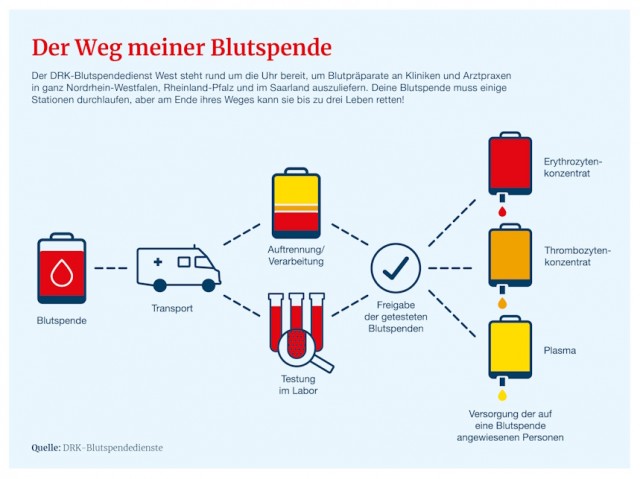 Der Weg meiner Blutspende

Der DRK-Blutspendedienst West steht rund um die Uhr bereit, um Blutpräparate an Kliniken und Arztpraxen in ganz Nordrhein-Westfalen, Rheinland-Pfalz und im Saarland auszuliefern. Deine Blutspende muss einige Stationen durchlaufen, aber am Ende ihres Weges kann sie bis zu drei Leben retten!

Blutspende

Transport

Auftrennung/ Verarbeitung

Testung im Labor

Freigabe der getesteten Blutspenden

Erythrozytenkonzentrat

Thrombozytenkonzentrat

Plasma

Versorgung der auf eine Blutspende angewiesenen Personen

Quelle: DRK-Blutspendedienste